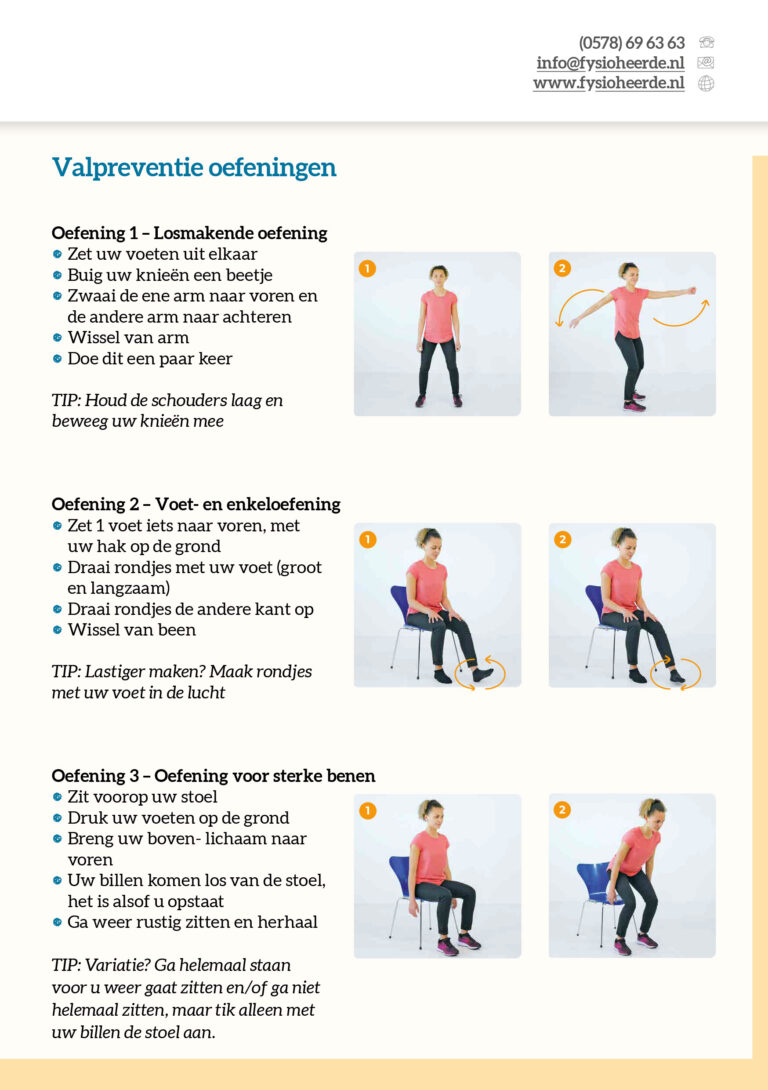 (0578) 69 63 63
info@fysioheerde.nl
www.fysioheerde.nl

Valpreventie oefeningen

Oefening 1 – Losmakende oefening
Zet uw voeten uit elkaar
Buig uw knieën een beetje
Zwaai de ene arm naar voren en de andere arm naar achteren
Wissel van arm
Doe dit een paar keer

TIP: Houd de schouders laag en beweeg uw knieën mee

1

2

Oefening 2 – Voet- en enkeloefening
Zet 1 voet iets naar voren, met uw hak op de grond
Draai rondjes met uw voet (groot en langzaam)
Draai rondjes de andere kant op
Wissel van been

TIP: Lastiger maken? Maak rondjes met uw voet in de lucht

1

2

Oefening 3 – Oefening voor sterke benen
Zit voorop uw stoel
Druk uw voeten op de grond
Breng uw boven- lichaam naar voren
Uw billen komen los van de stoel, het is alsof u opstaat
Ga weer rustig zitten en herhaal

TIP: Variatie? Ga helemaal staan voor u weer gaat zitten en/of ga niet helemaal zitten, maar tik alleen met uw billen de stoel aan.

1

2